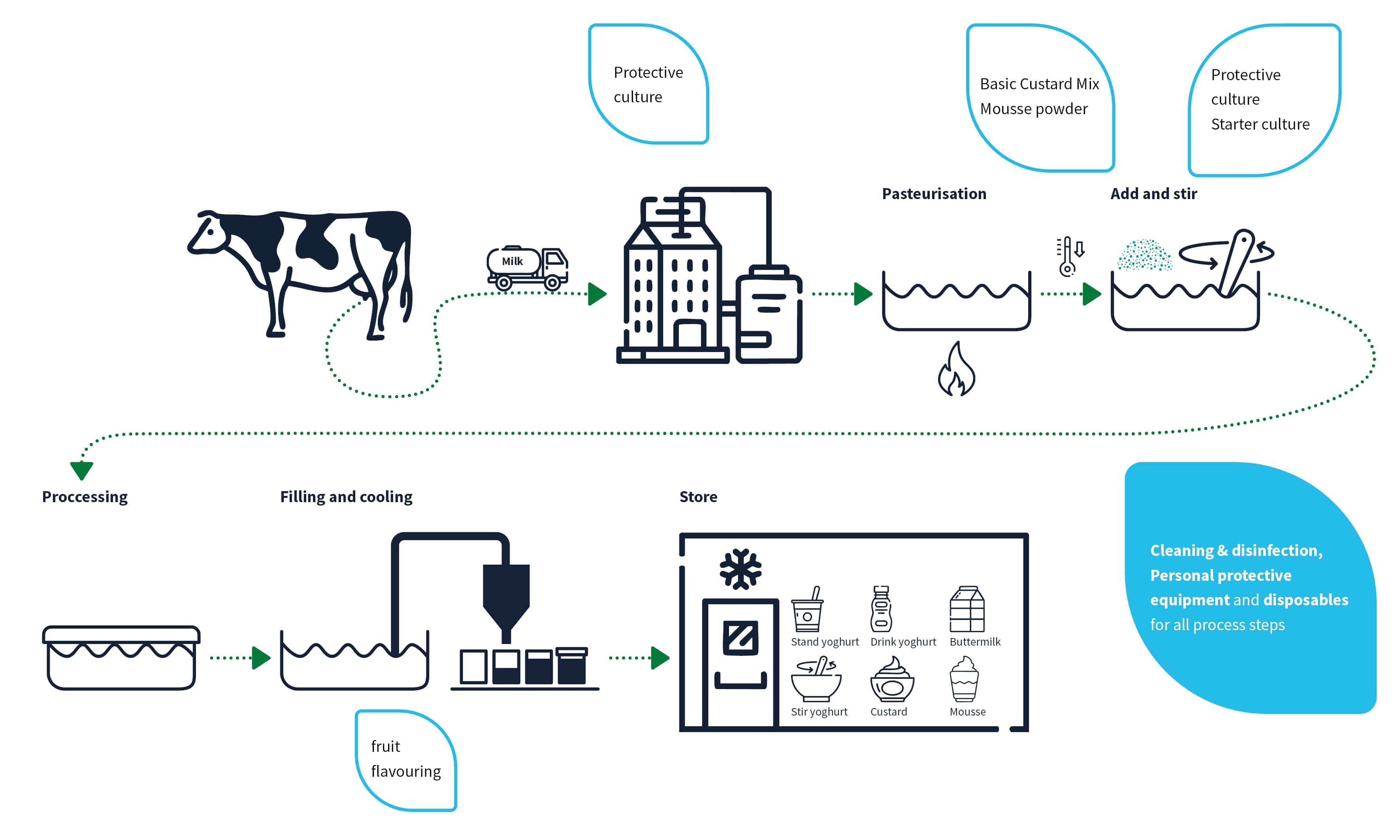 Protective culture

Basic Custard Mix
Mousse powder

Protective culture
Starter culture

Milk

Pasteurisation

Add and stir

Proccessing

Filling and cooling

Store

Stand yoghurt

Drink yoghurt

Buttermilk

Stir yoghurt

Custard

Mousse

fruit flavouring

Cleaning & disinfection, Personal protective equipment and disposables for all process steps